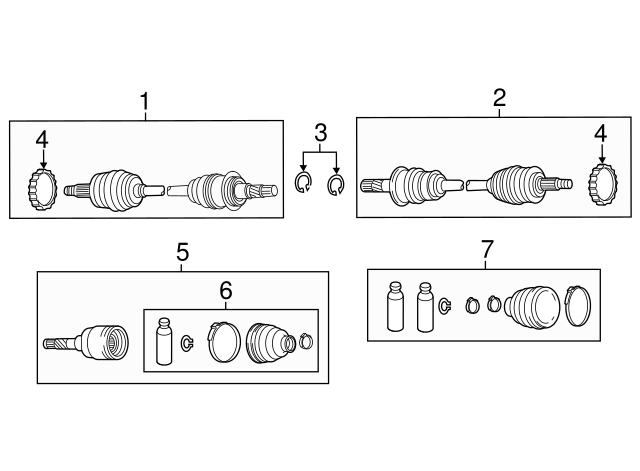 1
4
3
2
4
5
6
7