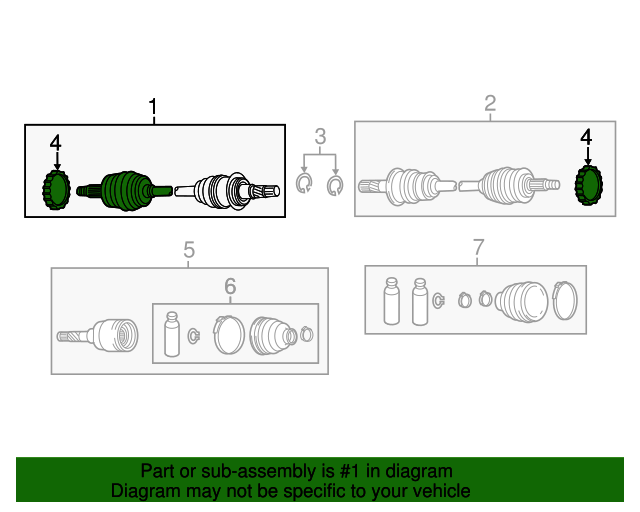 1
4
3
2
4
5
6
7

Part or sub-assembly is #1 in diagram
Diagram may not be specific to your vehicle