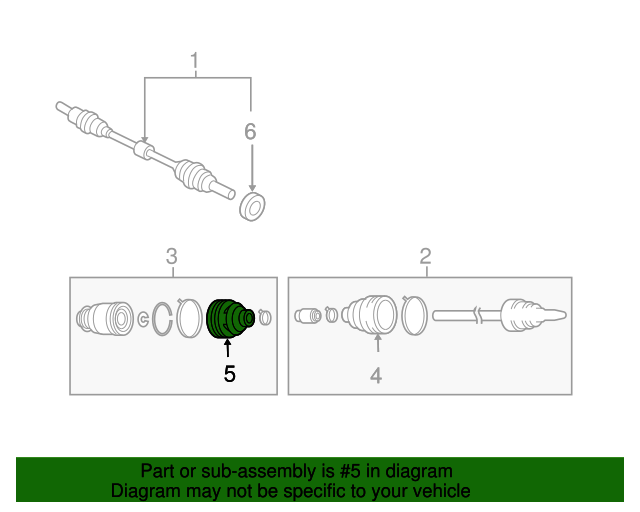 1
6
3
2
5
4
Part or sub-assembly is #5 in diagram
Diagram may not be specific to your vehicle