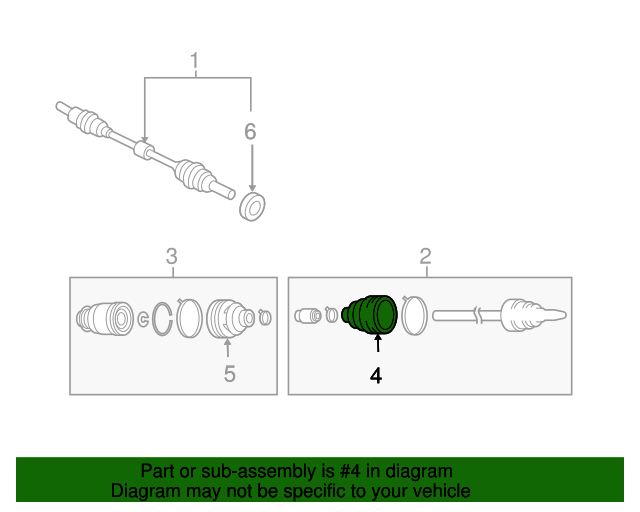 1

6

3

2

5

4

Part or sub-assembly is #4 in diagram
Diagram may not be specific to your vehicle