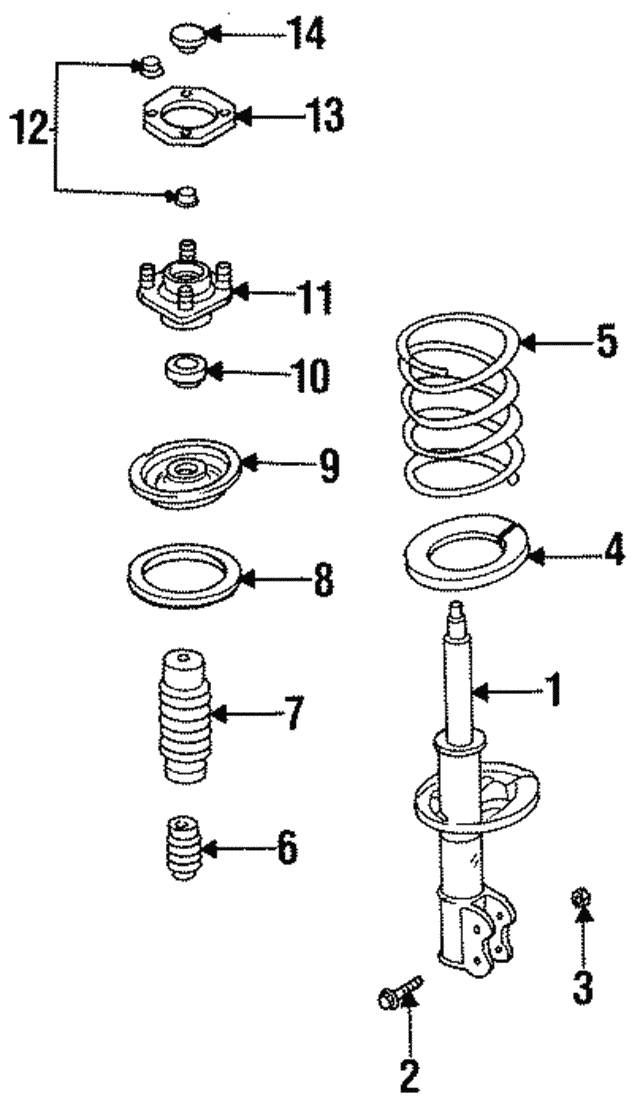 14
12
13
11
5
10
9
4
8
1
7
6
3
2