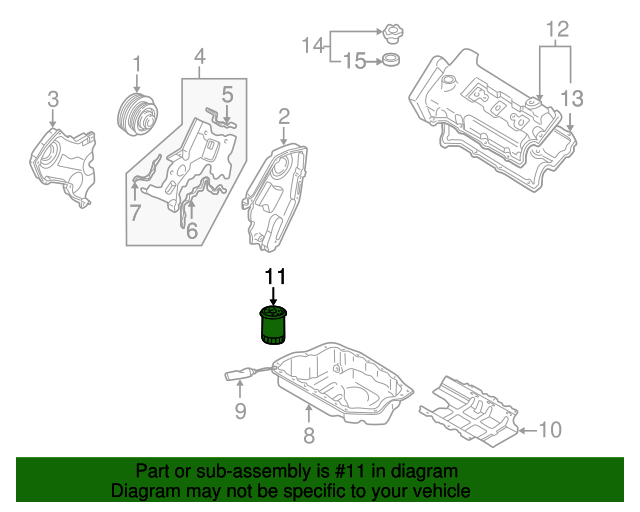 14
15
12
13
1
4
5
3
2
7
6
11
9
8
10

Part or sub-assembly is #11 in diagram
Diagram may not be specific to your vehicle