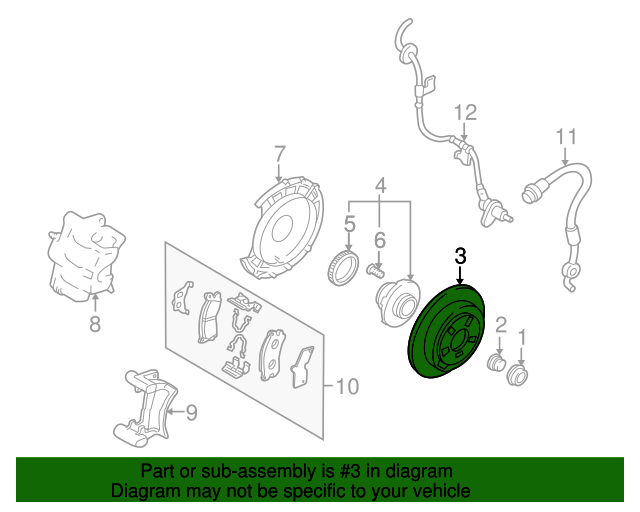 12
11
7
4
5
6
3
8
2
1
10
9

Part or sub-assembly is #3 in diagram
Diagram may not be specific to your vehicle