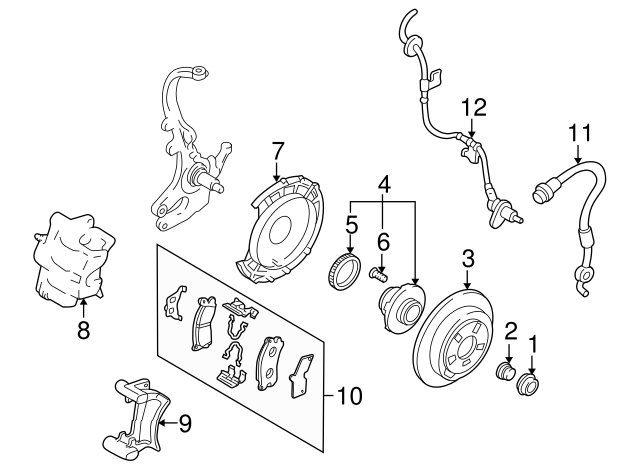 12
11
7
4
5
6
3
8
2
1
10
9