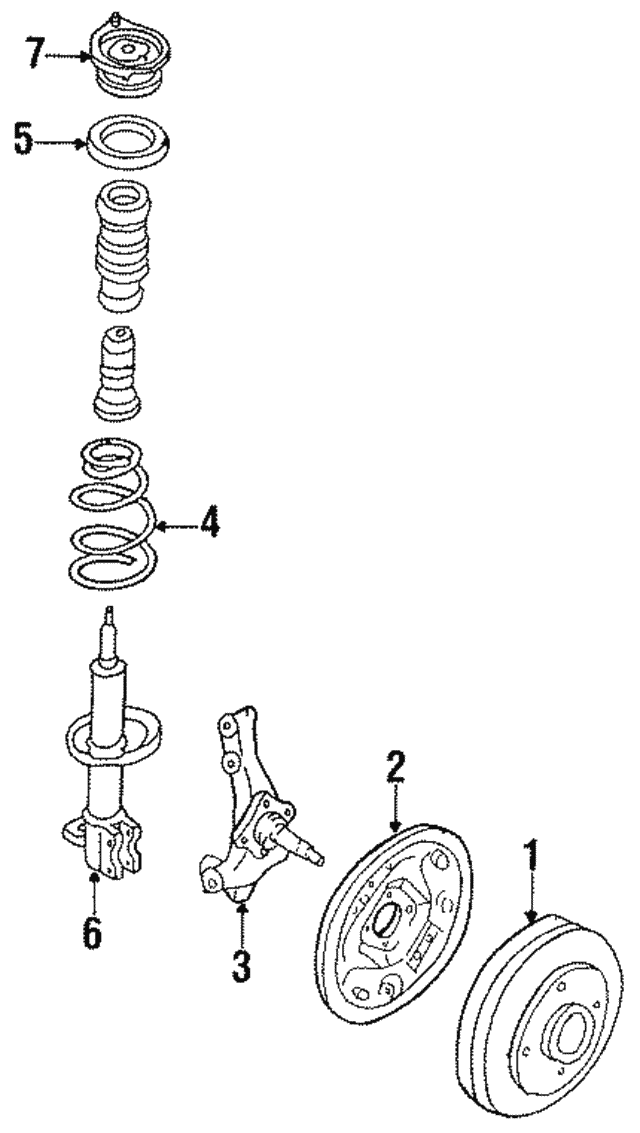 7
5
4
2
1
6
3