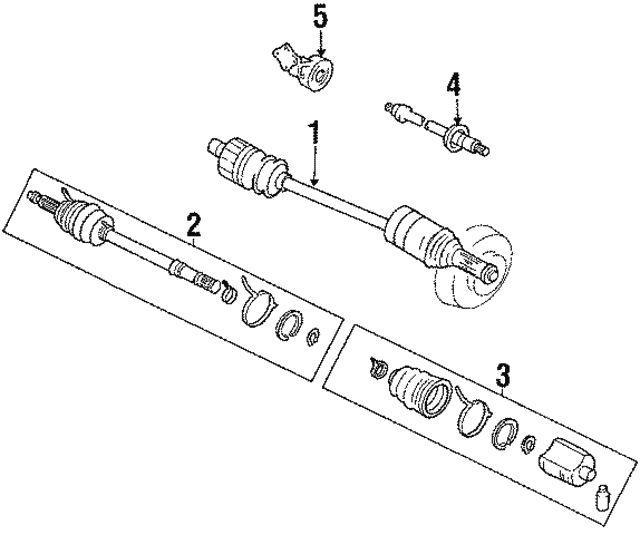 5
4
1
2
3