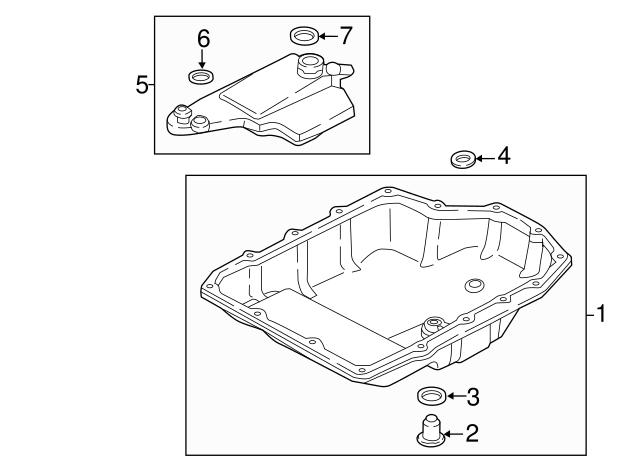 6
7
5
4
1
3
2