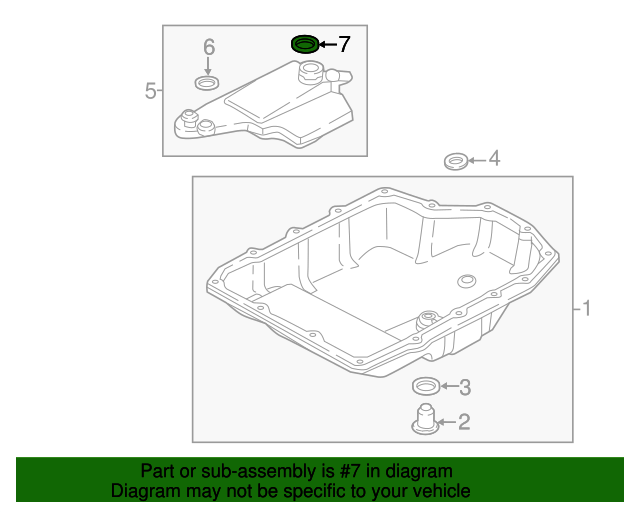 6
7
5
4
1
3
2

Part or sub-assembly is #7 in diagram
Diagram may not be specific to your vehicle