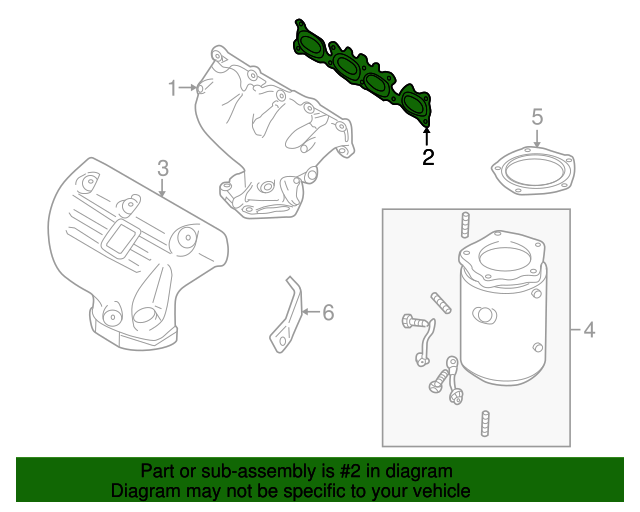 1
2
5
3
6
4

Part or sub-assembly is #2 in diagram
Diagram may not be specific to your vehicle