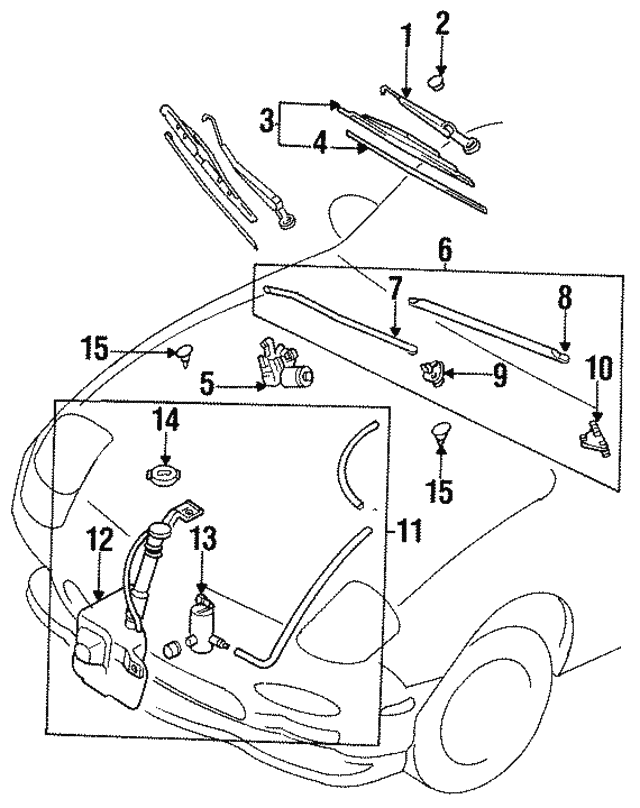 1
2
3
4
6
7
8
15
5
9
10
14
15
11
12
13