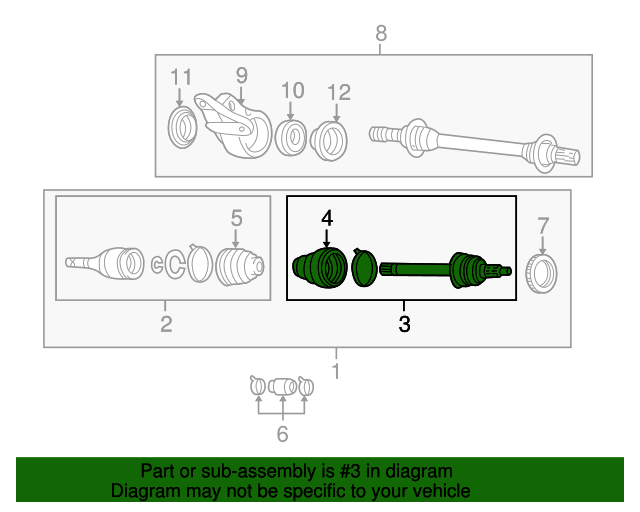 8
11
9
10
12
5
4
7
2
3
1
6

Part or sub-assembly is #3 in diagram
Diagram may not be specific to your vehicle