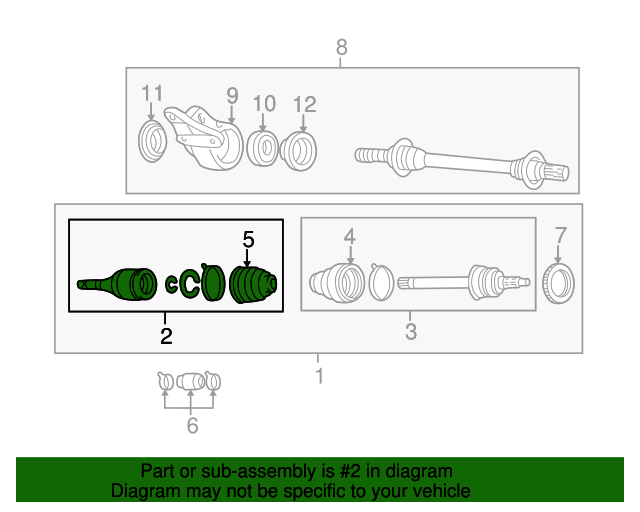 8
11
9
10
12
5
4
7
2
3
1
6
Part or sub-assembly is #2 in diagram
Diagram may not be specific to your vehicle