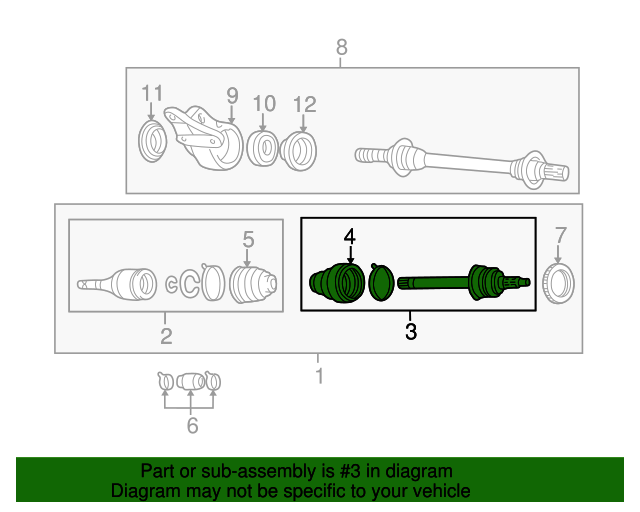 8
11
9
10
12
5
4
7
2
3
1
6

Part or sub-assembly is #3 in diagram
Diagram may not be specific to your vehicle