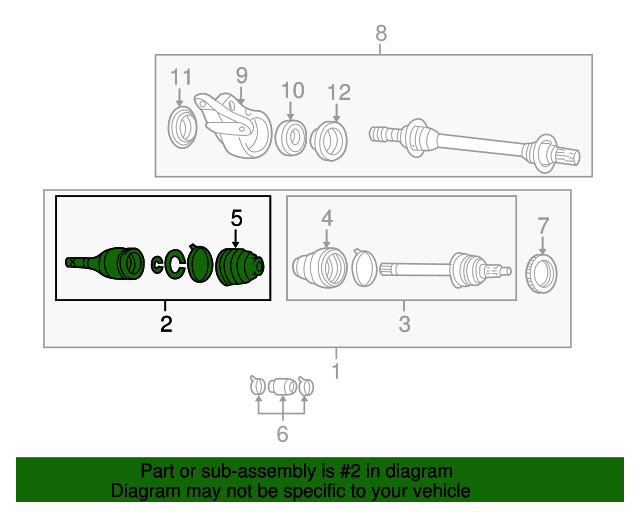 8

11

9

10

12

5

4

7

2

3

1

6

Part or sub-assembly is #2 in diagram
Diagram may not be specific to your vehicle