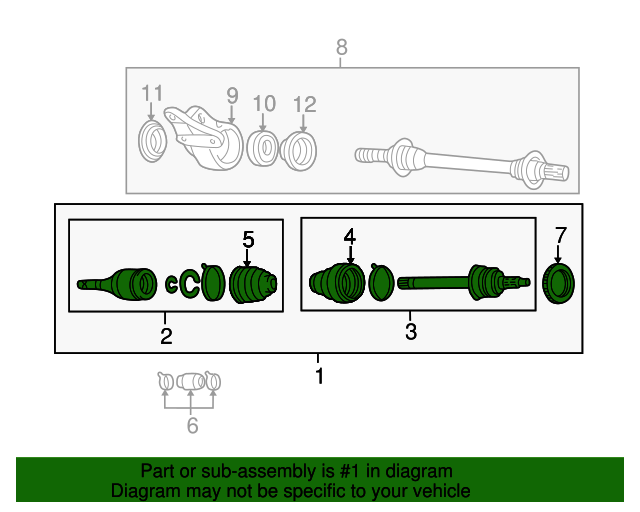 8

11

9

10

12

5

4

7

2

3

1

6

Part or sub-assembly is #1 in diagram
Diagram may not be specific to your vehicle