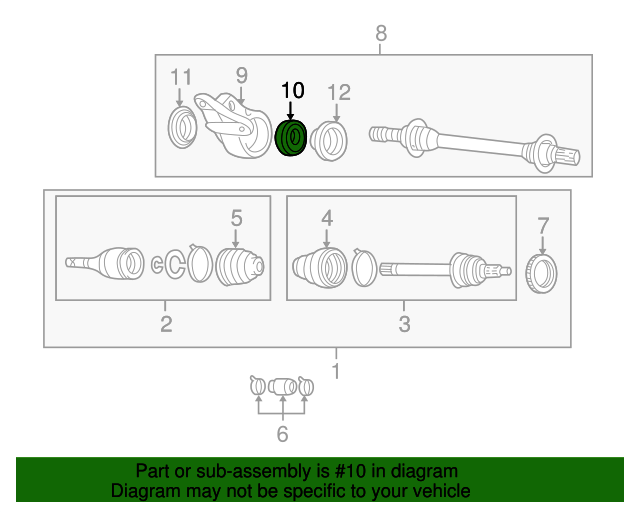 8

11
9
10
12

5
4
7

2
3

1

6

Part or sub-assembly is #10 in diagram
Diagram may not be specific to your vehicle