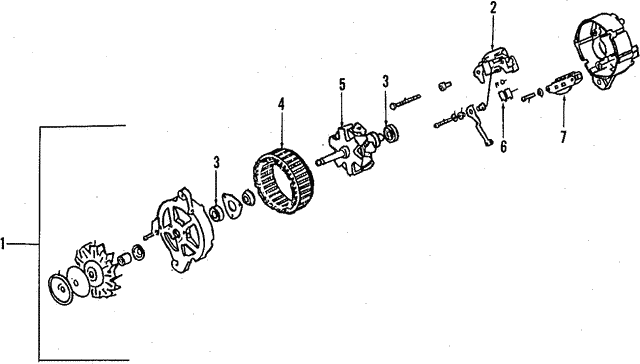 2
5
3
4
6
7
3
1