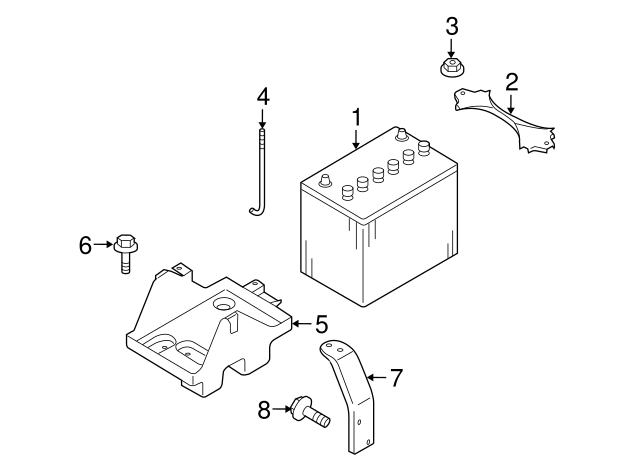 3
2
4
1
6
5
7
8