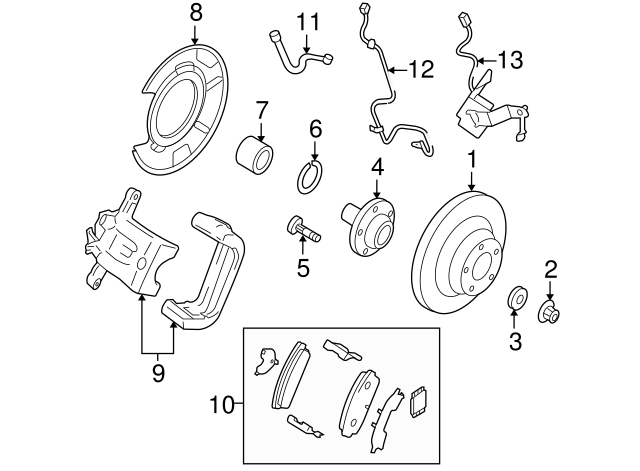 8
11
12
13
7
6
4
1
5
2
3
9
10