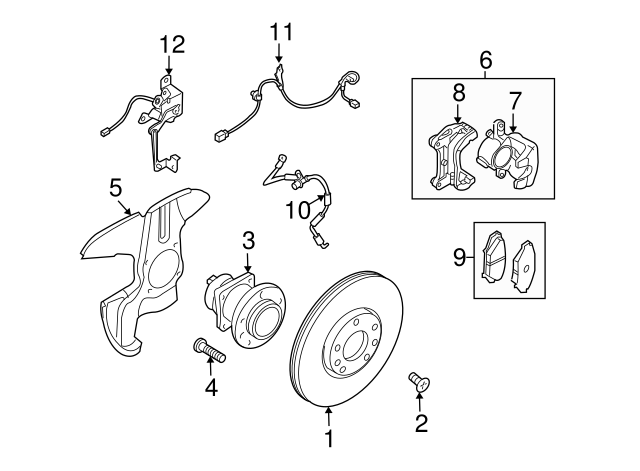 12
11
6
8
7
5
10
3
9
4
2
1