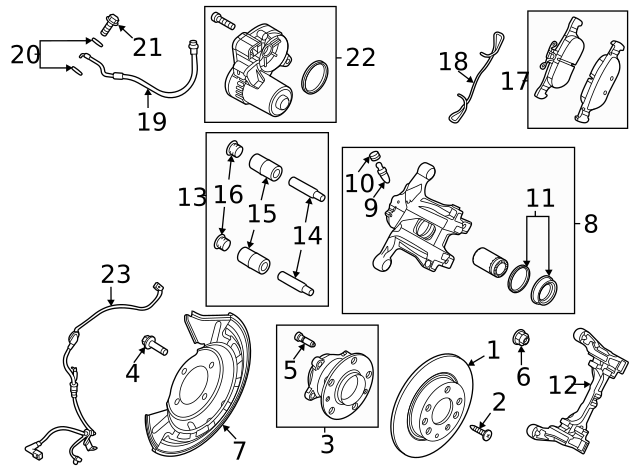 20
21
19
22
18
17
13
16
15
14
10
9
11
8
23
4
7
5
3
1
2
6
12