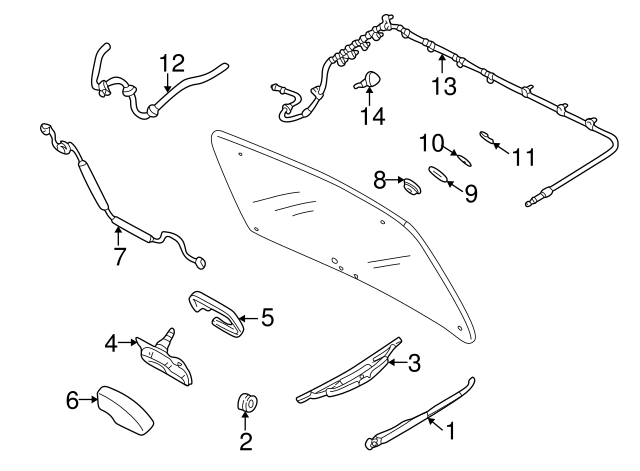 12
13
14
10
11
8
9
7
5
4
3
6
2
1