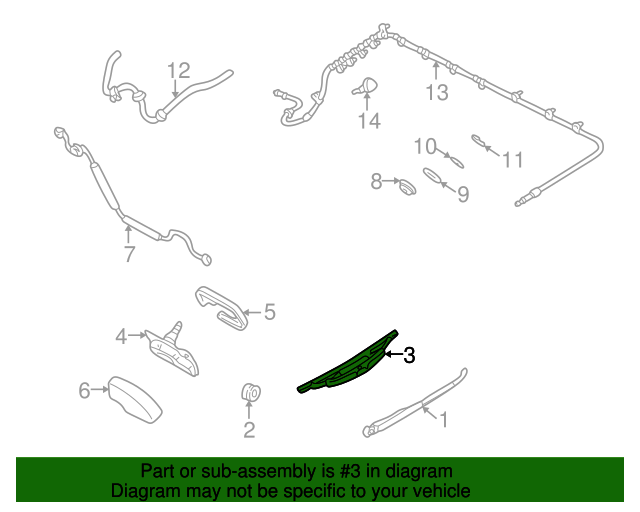 12

13

14

10

11

8

9

7

5

4

3

6

2

1

Part or sub-assembly is #3 in diagram
Diagram may not be specific to your vehicle