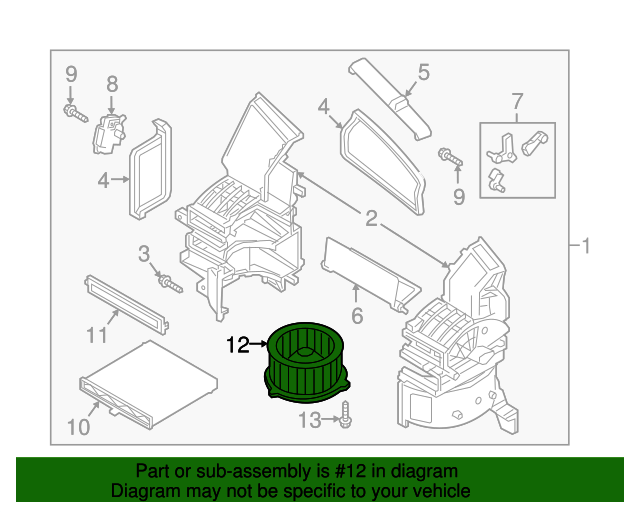 9
8
5
4
7
4
9
2
1
3
6
11
12
10
13

Part or sub-assembly is #12 in diagram
Diagram may not be specific to your vehicle