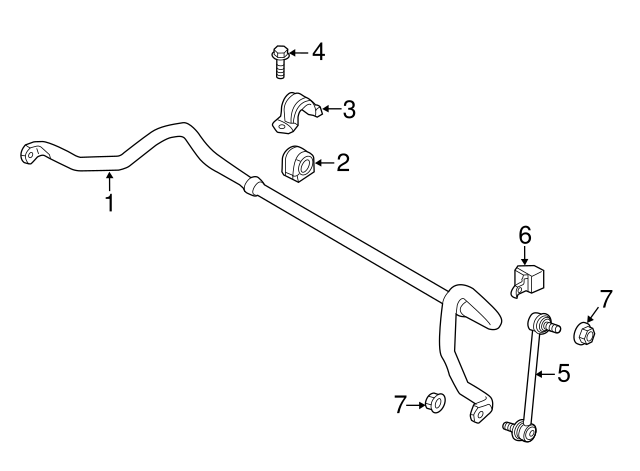 4
3
2
1
6
7
5
7