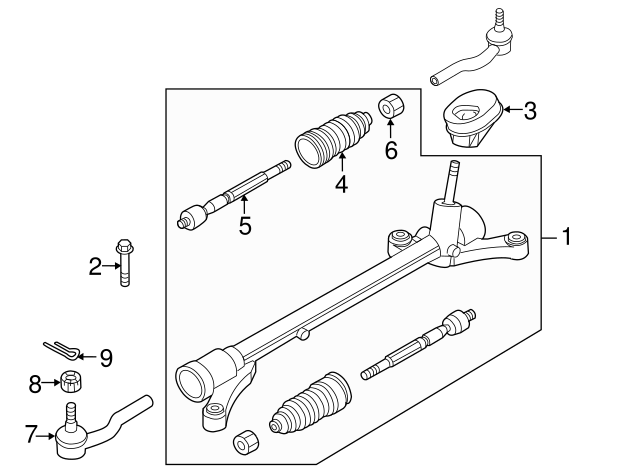 3
6
4
5
1
2
9
8
7