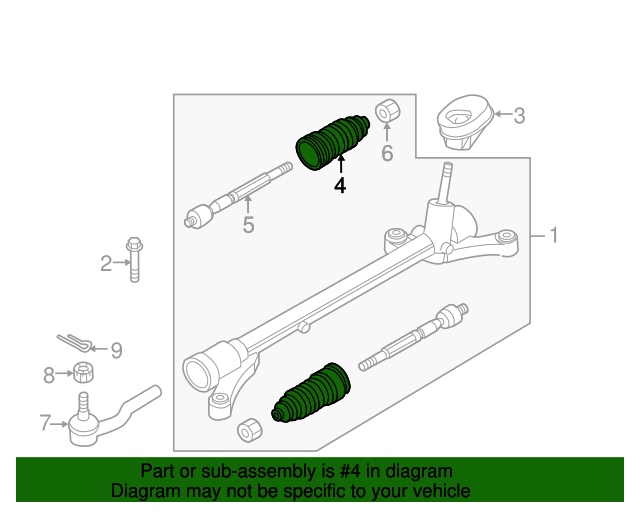 3
6
4
5
1
2
9
8
7

Part or sub-assembly is #4 in diagram
Diagram may not be specific to your vehicle