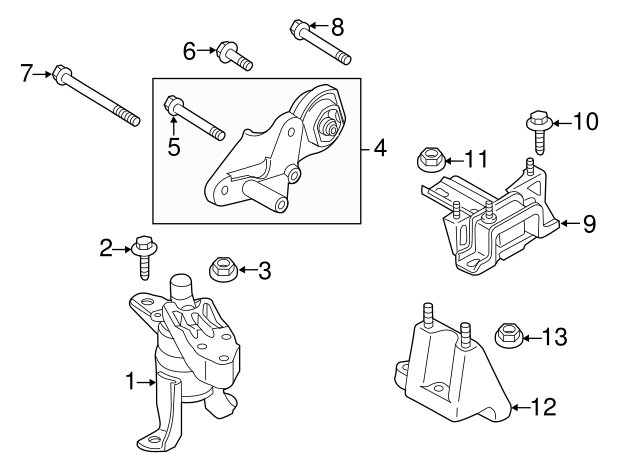 8
6
7
5
4
10
11
9
2
3
13
1
12