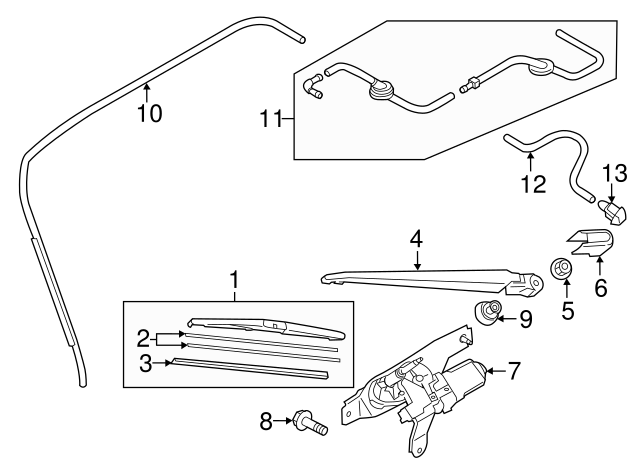 10
11
12
13
4
6
5
1
9
2
3
7
8