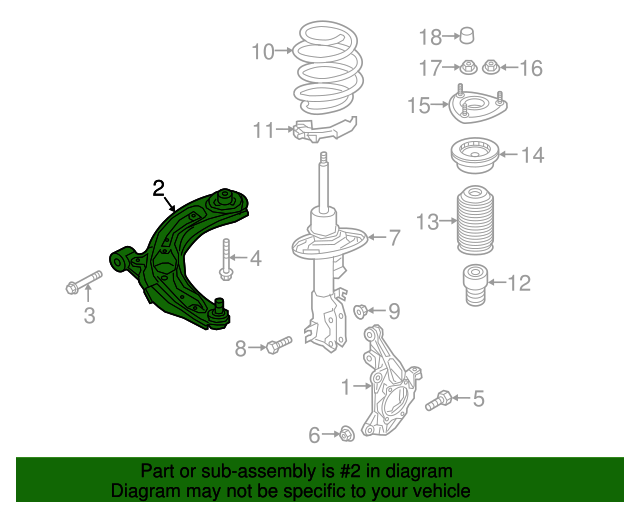 10
18
17
16
15
11
14
2
13
7
4
3
12
9
8
1
5
6

Part or sub-assembly is #2 in diagram
Diagram may not be specific to your vehicle