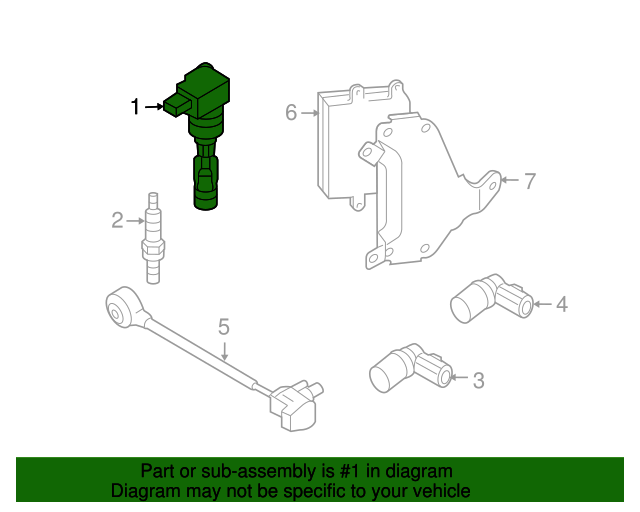 1
6
7
2
4
5
3

Part or sub-assembly is #1 in diagram
Diagram may not be specific to your vehicle