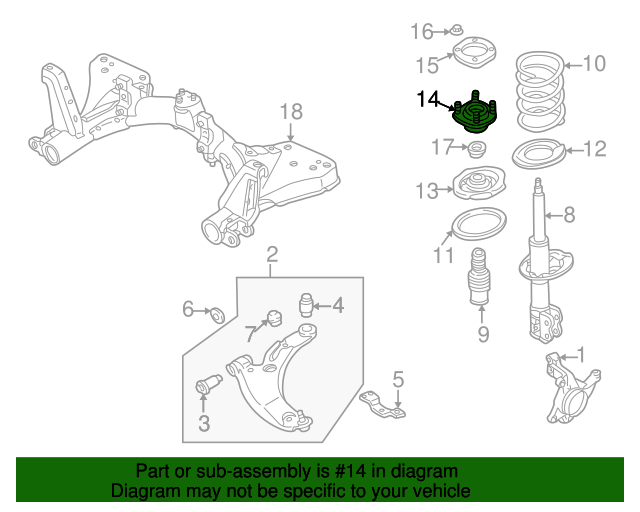 16
15
10
14
18
17
12
13
8
11
2
6
4
7
9
1
5
3

Part or sub-assembly is #14 in diagram
Diagram may not be specific to your vehicle