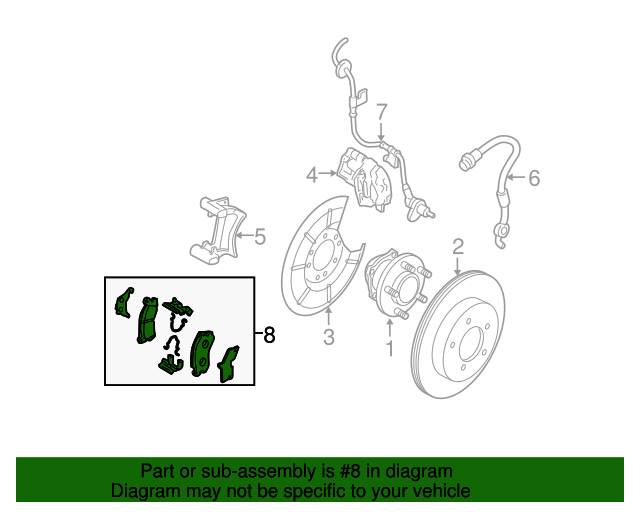 7
4
6
5
2
8
3
1
Part or sub-assembly is #8 in diagram
Diagram may not be specific to your vehicle