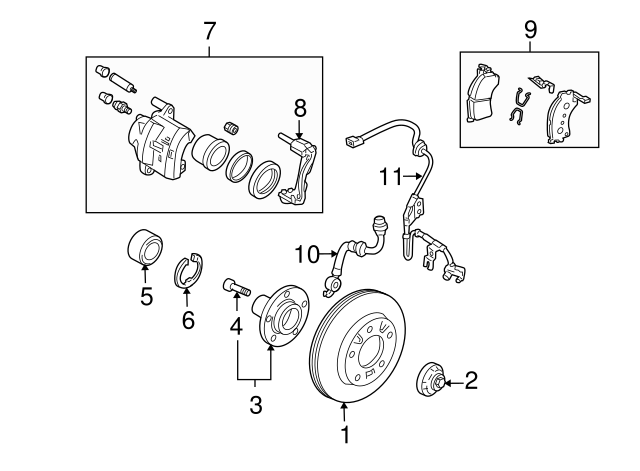 7
9
8
11
10
5
6
4
3
2
1