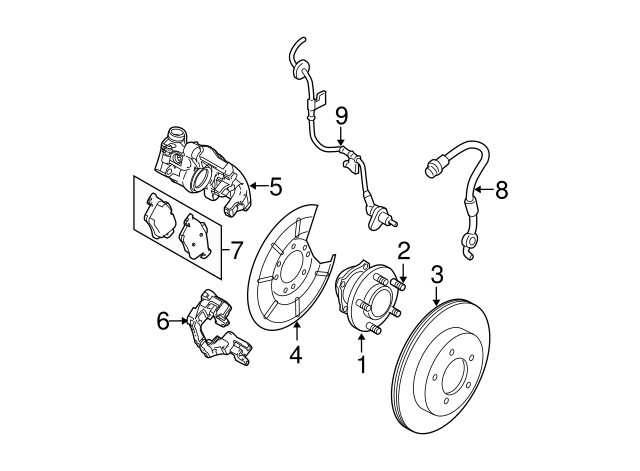 9
5
8
7
2
3
6
4
1