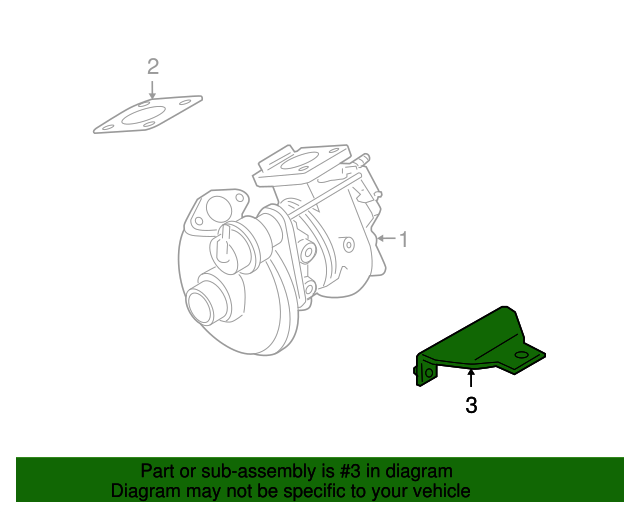 2

1

3

Part or sub-assembly is #3 in diagram
Diagram may not be specific to your vehicle