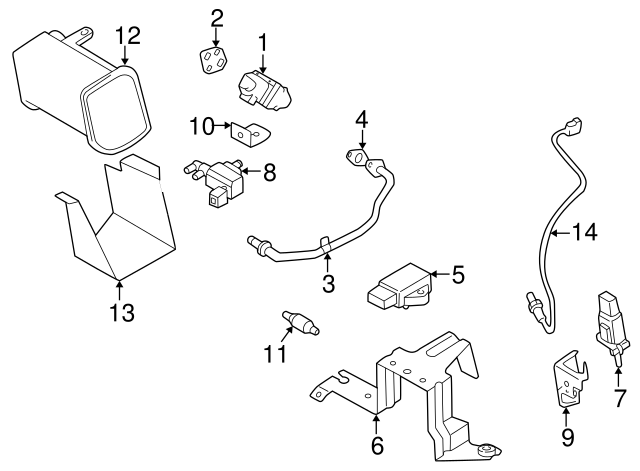 12
2
1
10
4
8
14
3
5
13
11
7
6
9