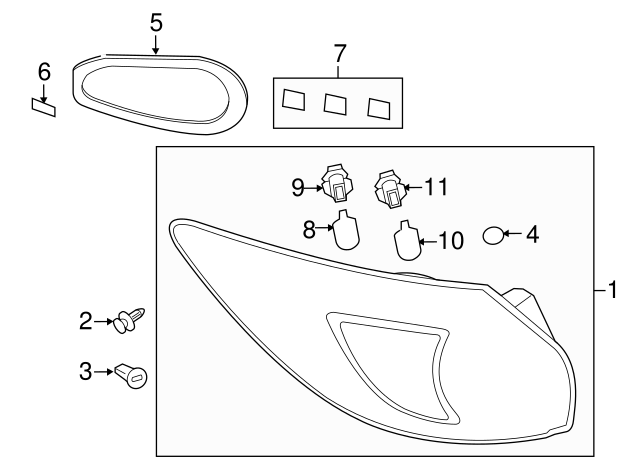 5
6
7
9
11
8
10
4
1
2
3