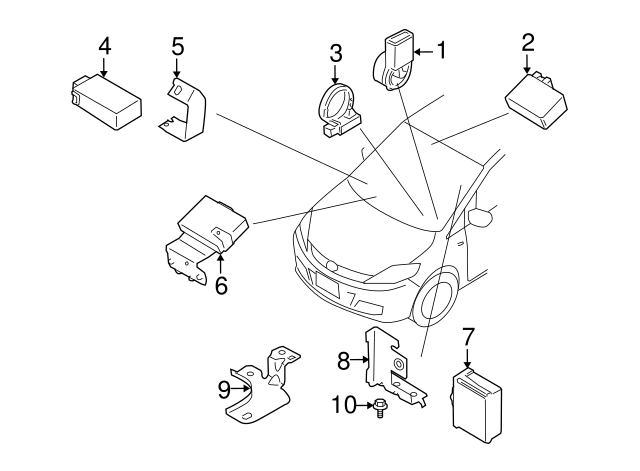 4
5
3
1
2
6
7
8
9
10