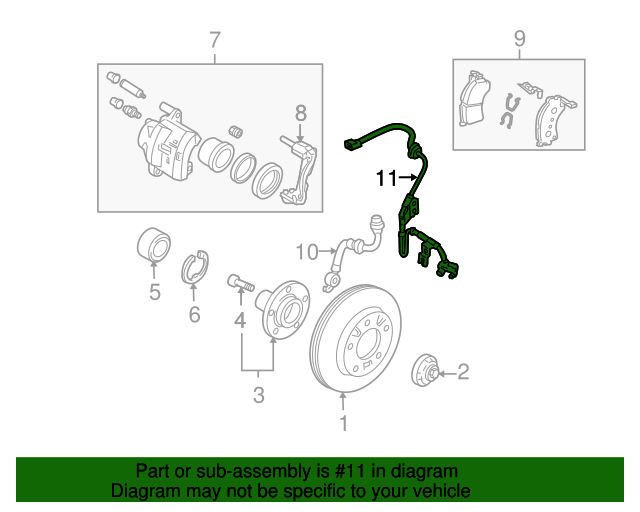 7
9
8
11
10
5
6
4
3
2
1

Part or sub-assembly is #11 in diagram
Diagram may not be specific to your vehicle