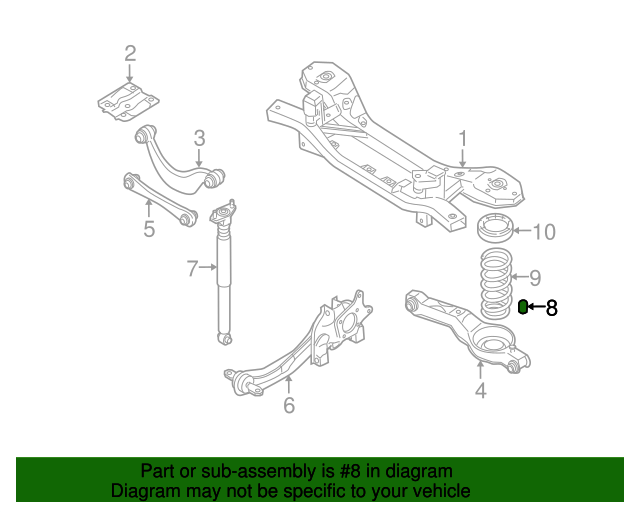 2
3
1
5
7
10
9
8
6
4

Part or sub-assembly is #8 in diagram
Diagram may not be specific to your vehicle