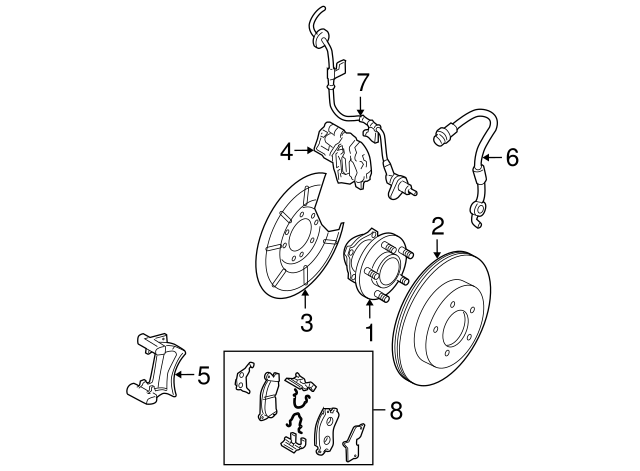 7
4
6
2
3
1
5
8