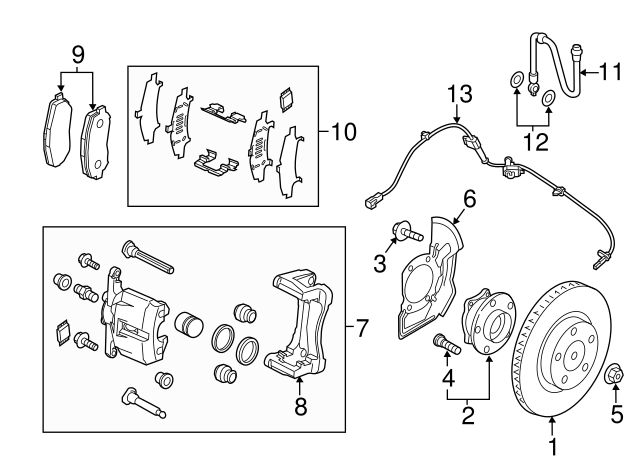 9
10
11
13
12
6
3
7
8
4
2
5
1