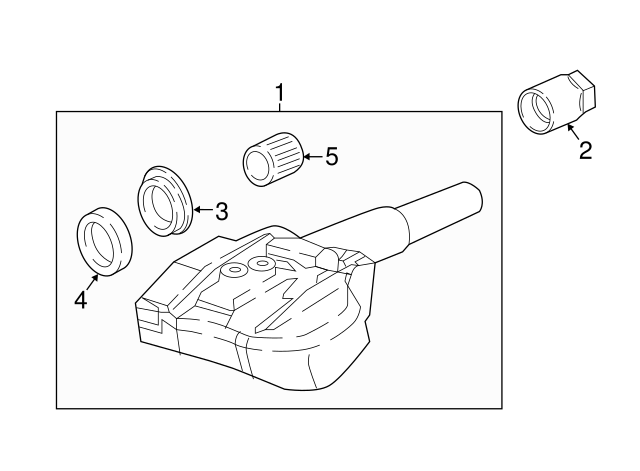 1
2
5
3
4