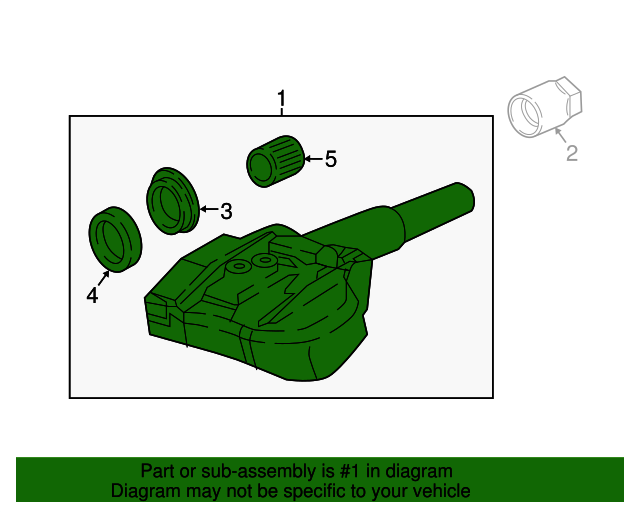 1
2
5
3
4

Part or sub-assembly is #1 in diagram
Diagram may not be specific to your vehicle