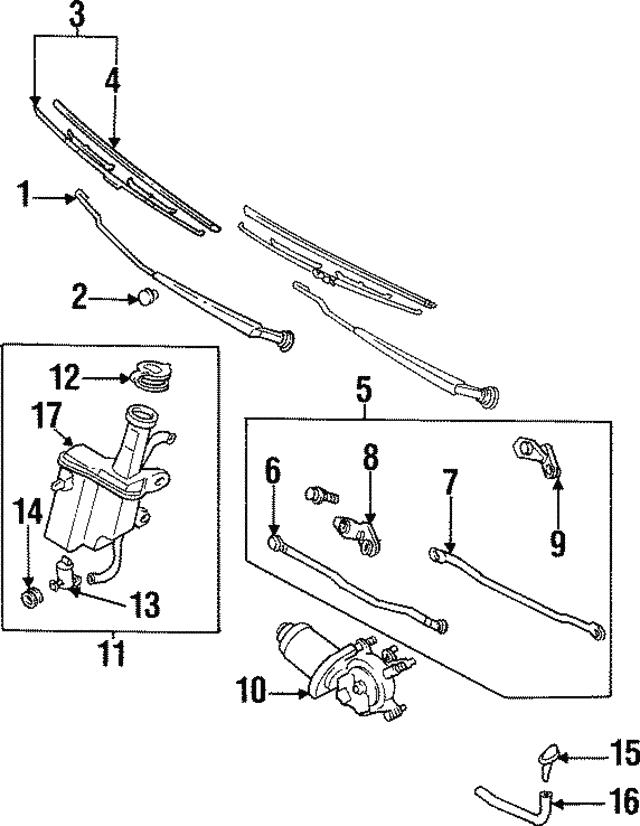 3
4
1
2
12
17
14
13
11
5
6
8
7
9
10
15
16